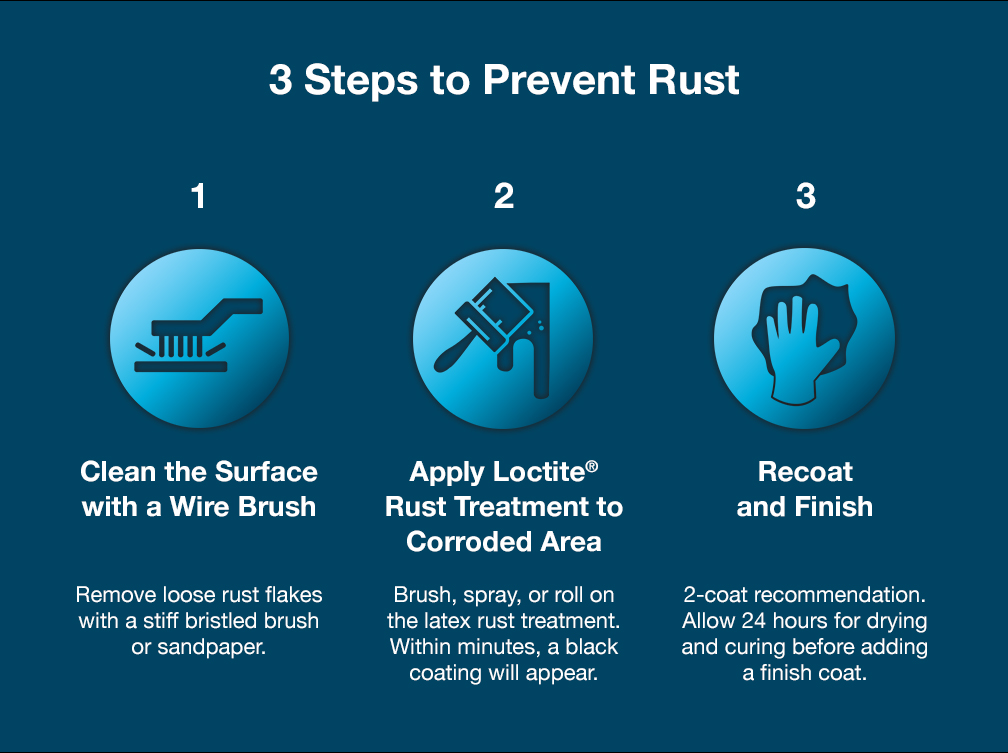 3 Steps to Prevent Rust

1

Clean the Surface with a Wire Brush

Remove loose rust flakes with a stiff bristled brush or sandpaper.

2

Apply Loctite® Rust Treatment to Corroded Area

Brush, spray, or roll on the latex rust treatment. Within minutes, a black coating will appear.

3

Recoat and Finish

2-coat recommendation. Allow 24 hours for drying and curing before adding a finish coat.