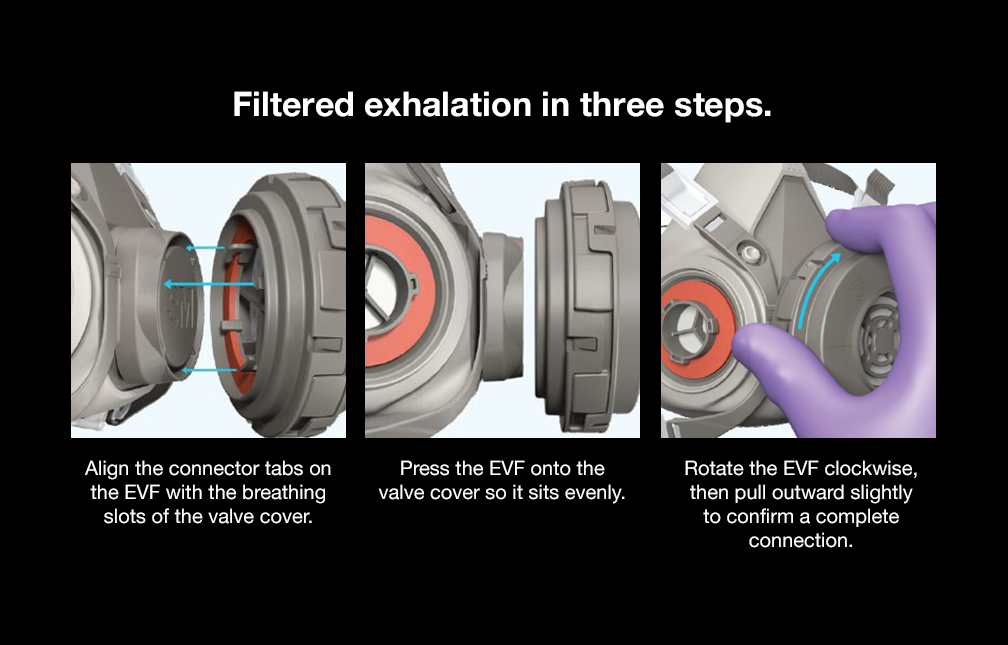 Filtered exhalation in three steps.

3M

Align the connector tabs on the EVF with the breathing slots of the valve cover.

Press the EVF onto the valve cover so it sits evenly.

Rotate the EVF clockwise, then pull outward slightly to confirm a complete connection.