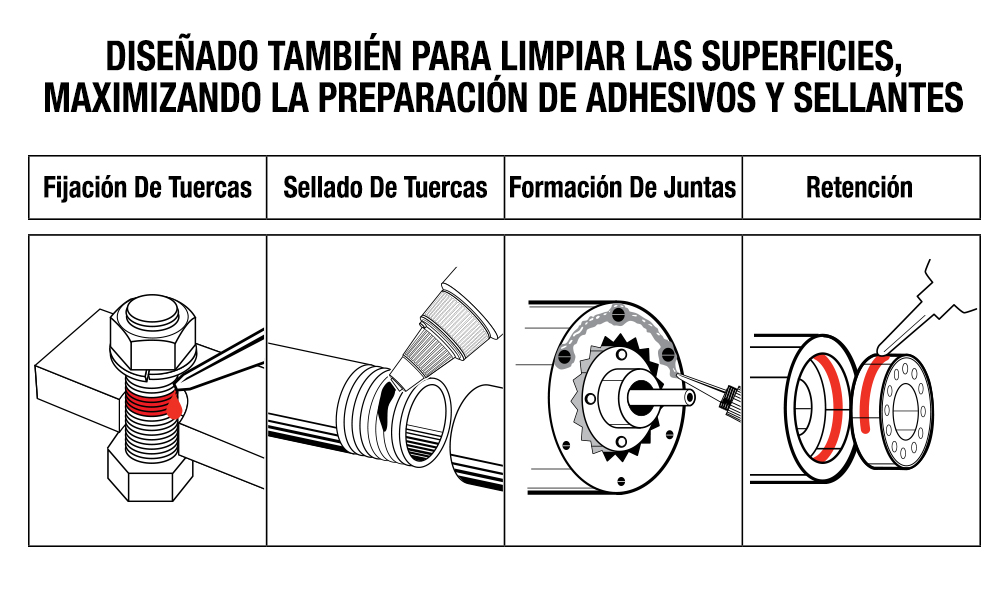 DISEÑADO TAMBIÉN PARA LIMPIAR LAS SUPERFICIES, MAXIMIZANDO LA PREPARACIÓN DE ADHESIVOS Y SELLANTES

| Fijación De Tuercas | Sellado De Tuercas | Formación De Juntas | Retención |
|---|---|---|---|